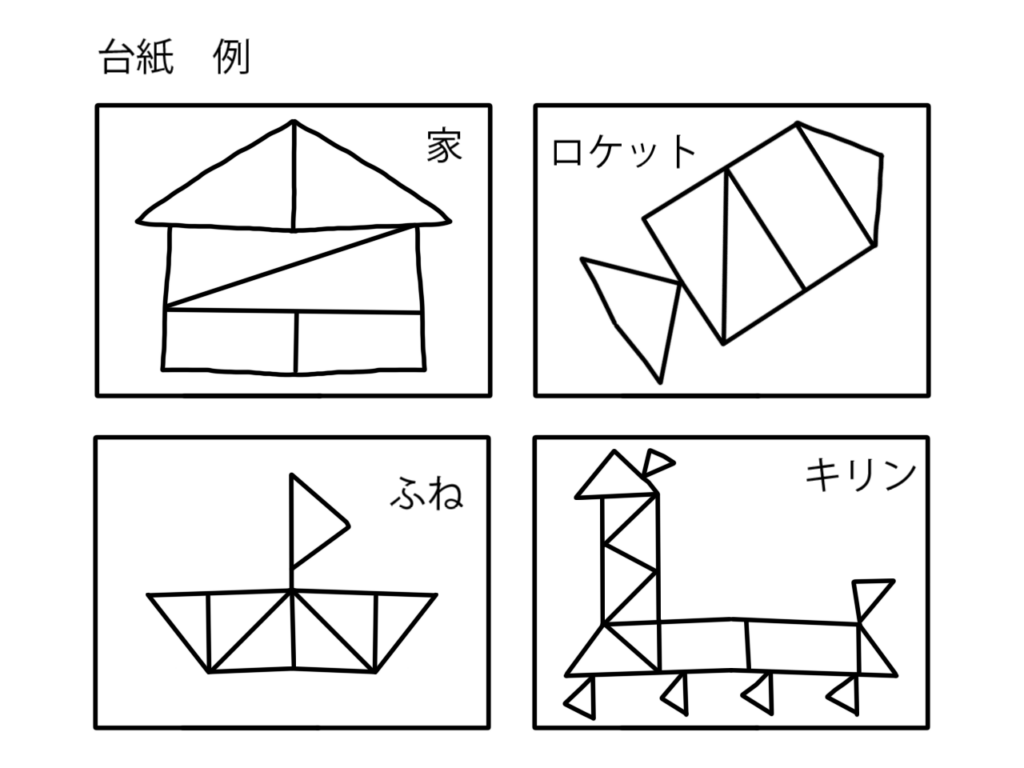 台紙　例

家

ロケット

ふね

キリン