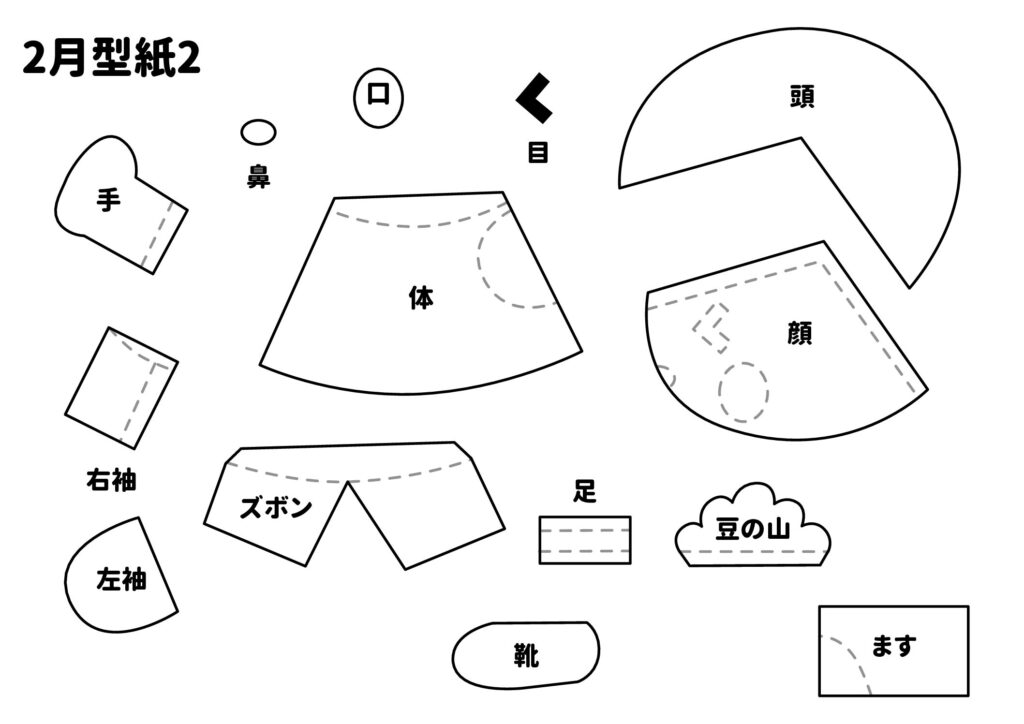 2月型紙2

口

鼻

目

頭

手

体

顔

右袖

ズボン

足

豆の山

左袖

靴

ます